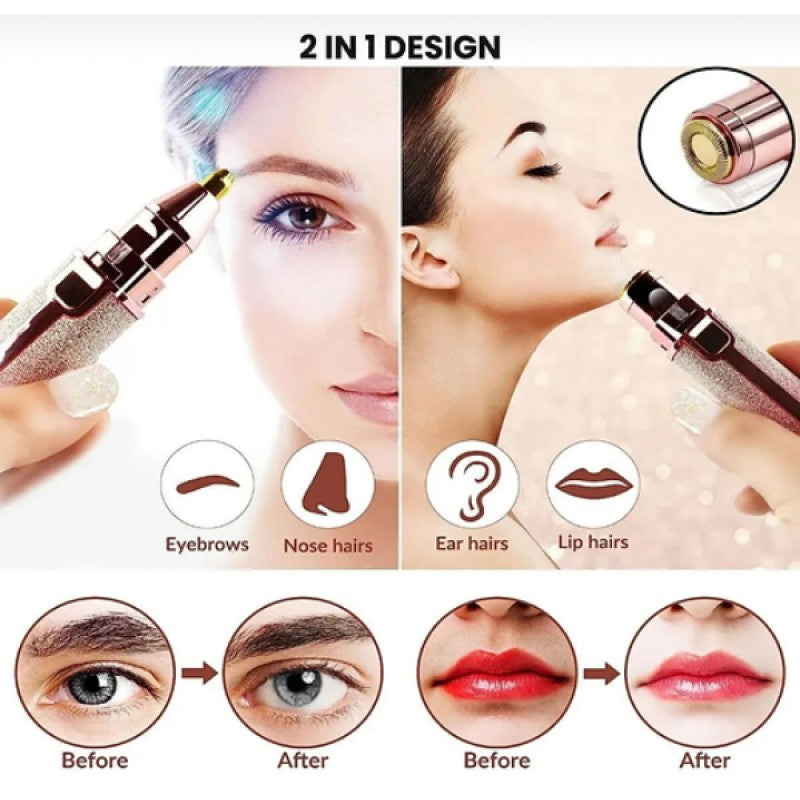 2 IN 1 DESIGN

Eyebrows

Nose hairs

Ear hairs

Lip hairs

Before

After

Before

After